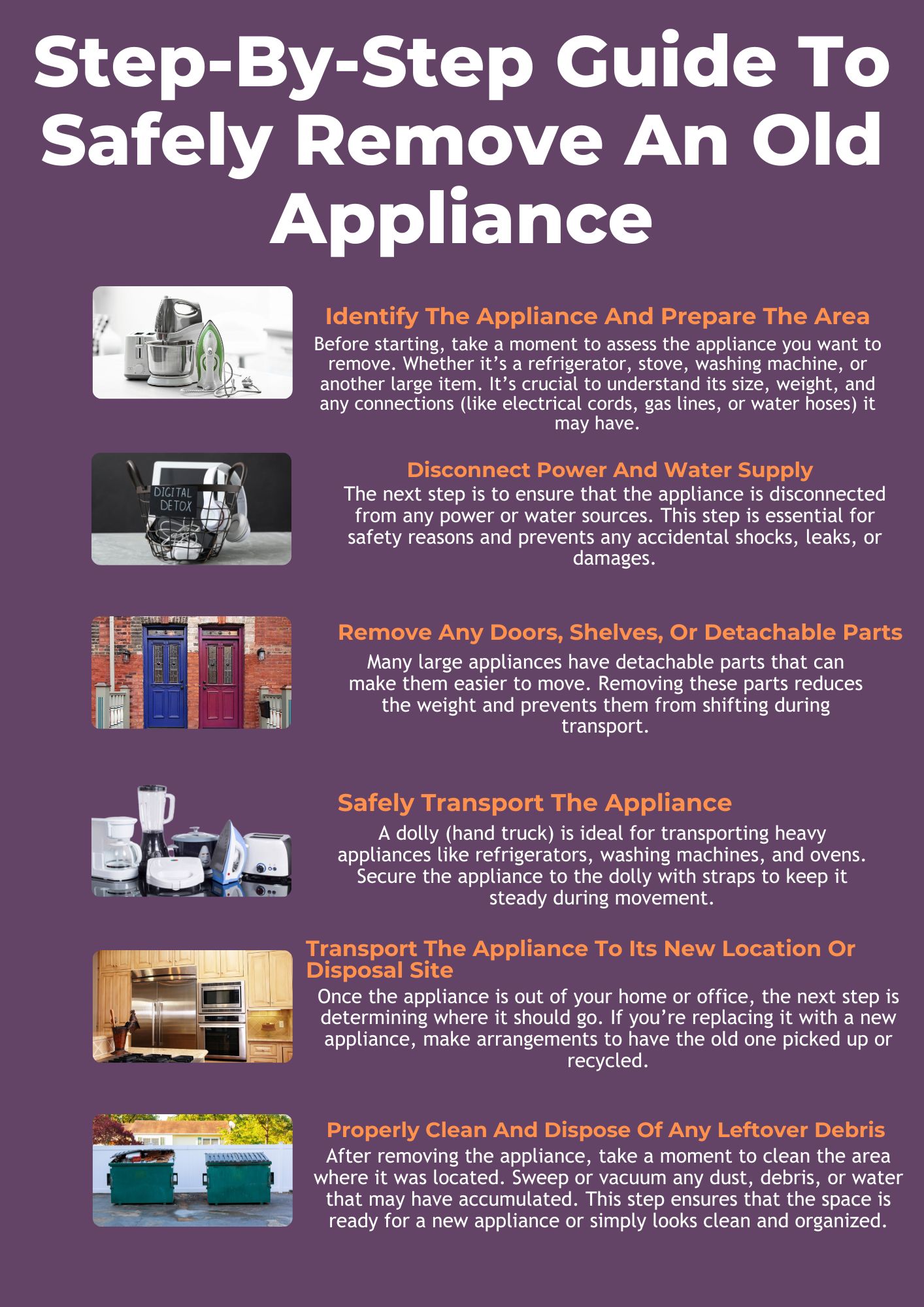 Step-By-Step Guide To Safely Remove An Old Appliance

Identify The Appliance And Prepare The Area

Before starting, take a moment to assess the appliance you want to remove. Whether it's a refrigerator, stove, washing machine, or another large item. It's crucial to understand its size, weight, and any connections (like electrical cords, gas lines, or water hoses) it may have.

DIGITAL DETOX

Disconnect Power And Water Supply

The next step is to ensure that the appliance is disconnected from any power or water sources. This step is essential for safety reasons and prevents any accidental shocks, leaks, or damages.

Remove Any Doors, Shelves, Or Detachable Parts

Many large appliances have detachable parts that can make them easier to move. Removing these parts reduces the weight and prevents them from shifting during transport.

Safely Transport The Appliance

A dolly (hand truck) is ideal for transporting heavy appliances like refrigerators, washing machines, and ovens. Secure the appliance to the dolly with straps to keep it steady during movement.

Transport The Appliance To Its New Location Or Disposal Site

Once the appliance is out of your home or office, the next step is determining where it should go. If you're replacing it with a new appliance, make arrangements to have the old one picked up or recycled.

Properly Clean And Dispose Of Any Leftover Debris

After removing the appliance, take a moment to clean the area where it was located. Sweep or vacuum any dust, debris, or water that may have accumulated. This step ensures that the space is ready for a new appliance or simply looks clean and organized.